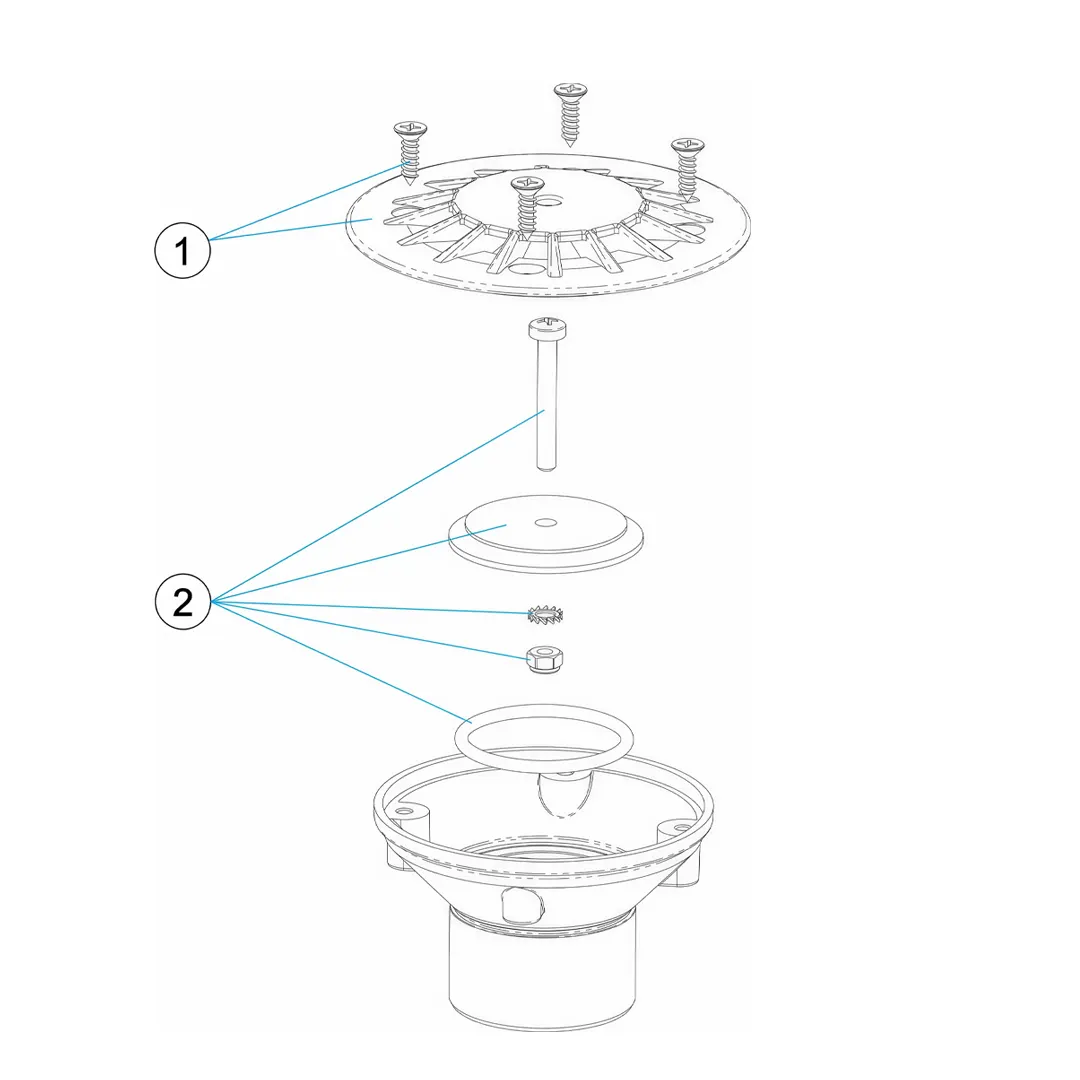 1

2