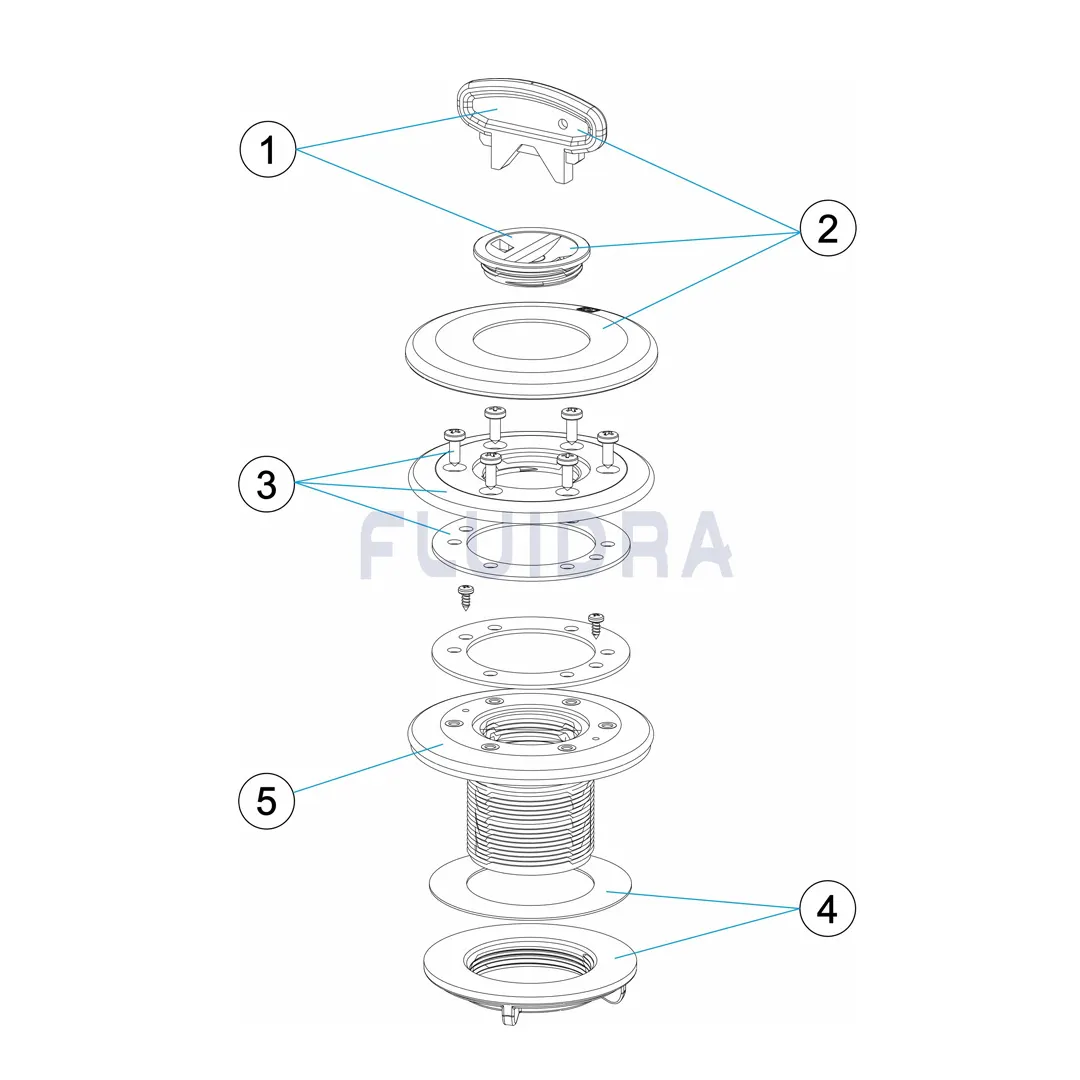 1
2
3
FLUIDRA
5
4