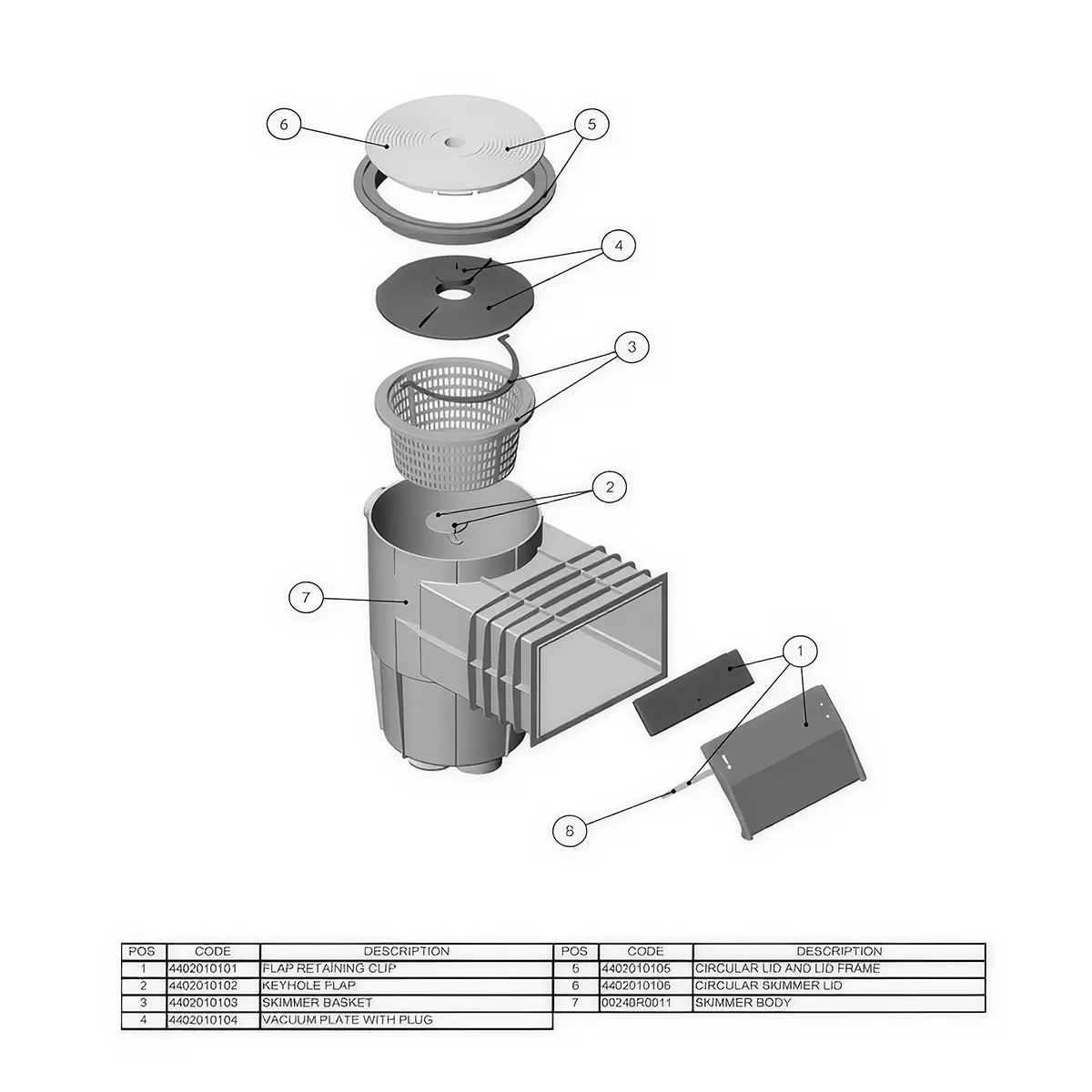 6
5
4
3
2
7
1
8

| POS | CODE | DESCRIPTION |
|---|---|---|
| 1 | 4402010101 | FLAP RETAINING CLIP |
| 2 | 4402010102 | KEYHOLE FLAP |
| 3 | 4402010103 | SKIMMER BASKET |
| 4 | 4402010104 | VACUUM PLATE WITH PLUG |

| POS | CODE | DESCRIPTION |
|---|---|---|
| 6 | 4402010105 | CIRCULAR LID AND LID FRAME |
| 6 | 4402010106 | CIRCULAR SKIMMER LID |
| 7 | 00248R0011 | SKIMMER BODY |