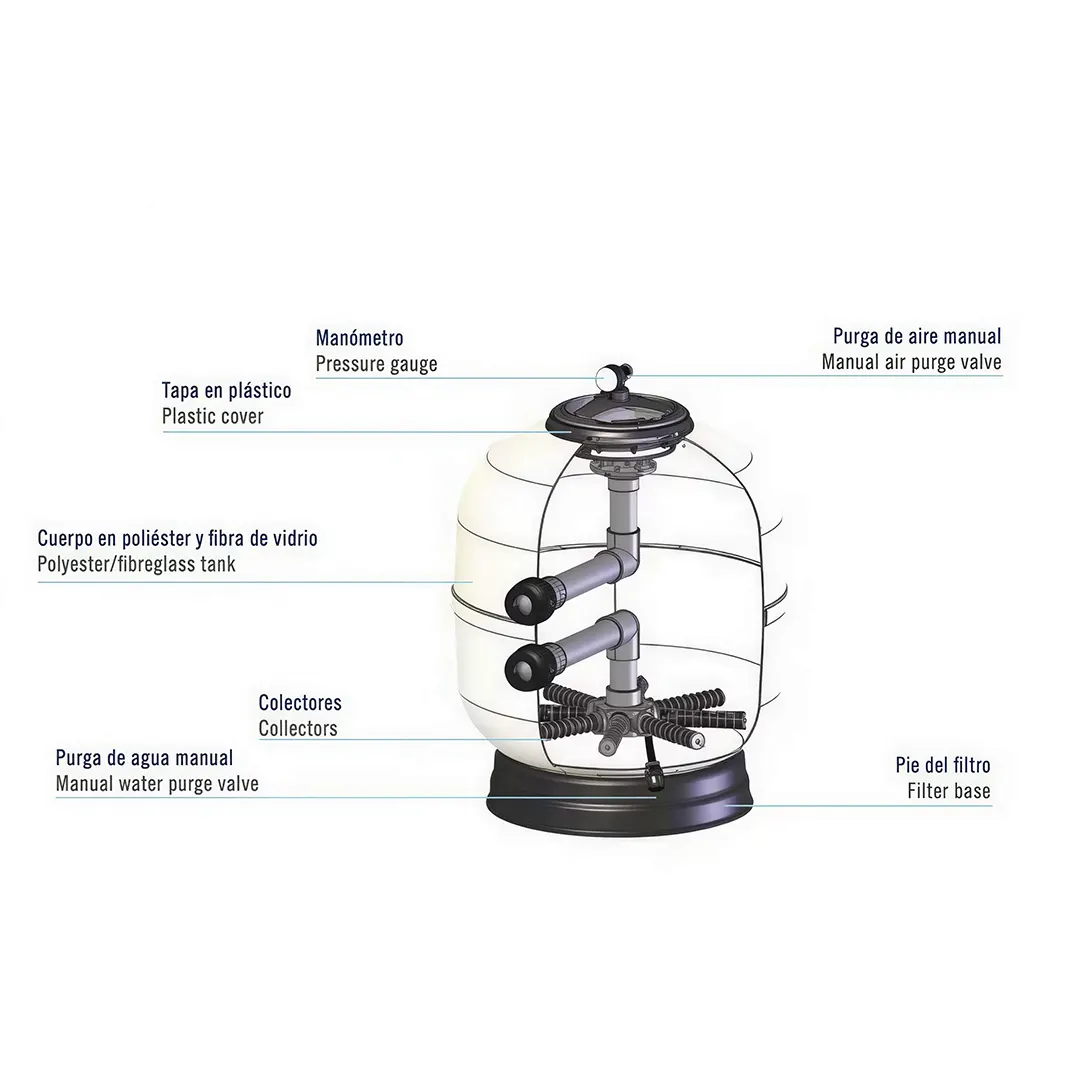 Manómetro
Pressure gauge

Purga de aire manual
Manual air purge valve

Tapa en plástico
Plastic cover

Cuerpo en poliéster y fibra de vidrio
Polyester/fibreglass tank

Colectores
Collectors

Purga de agua manual
Manual water purge valve

Pie del filtro
Filter base