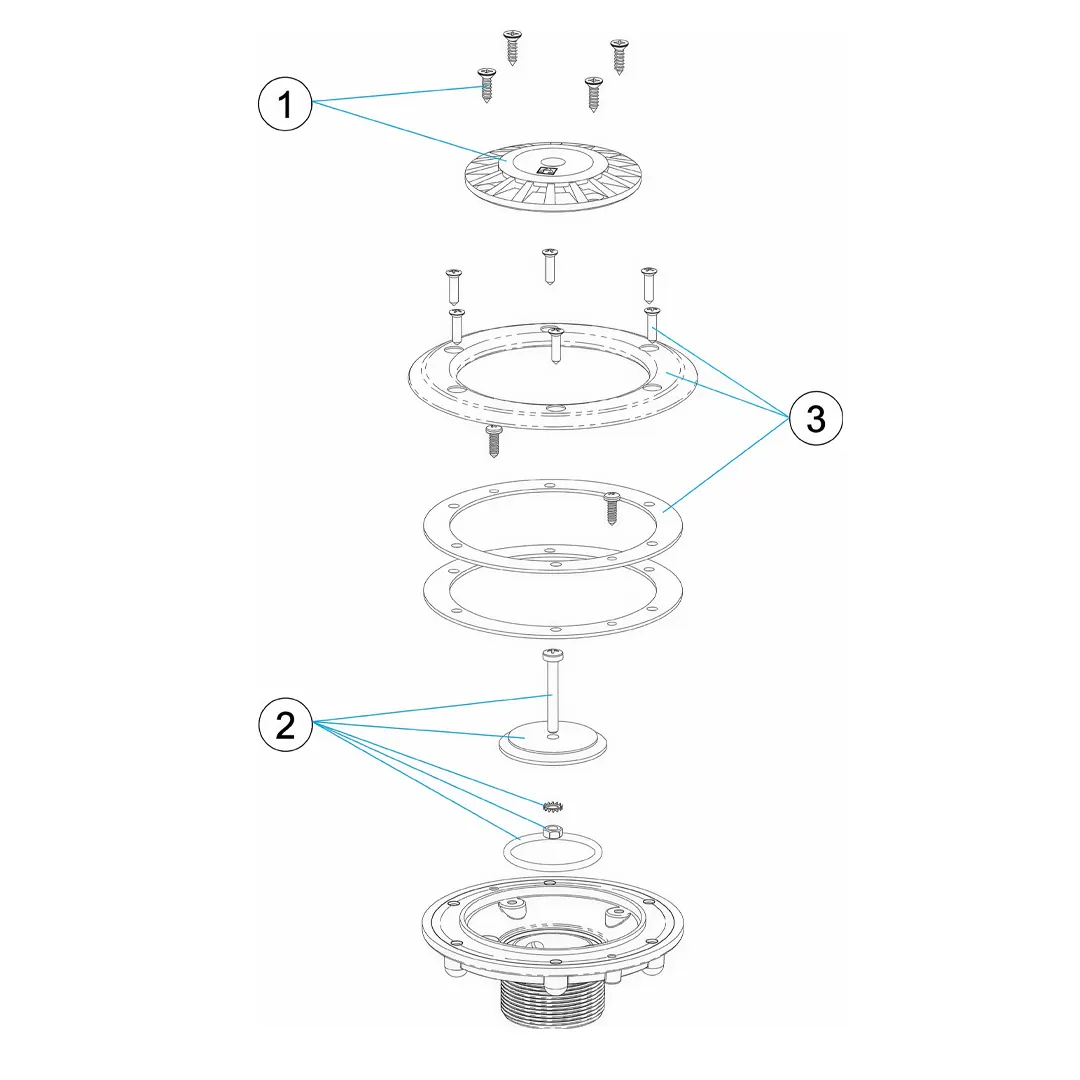 1

3

2