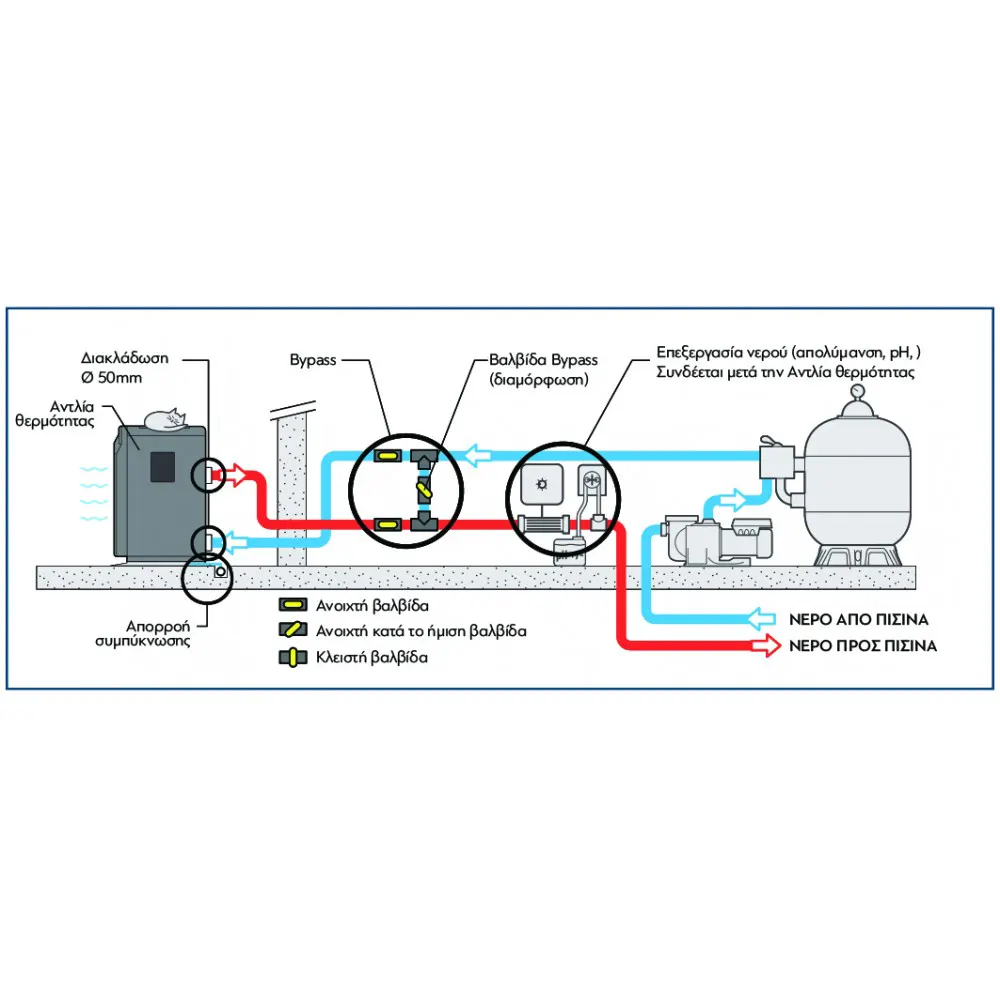 Διακλάδωση
Ø 50mm

Αντλία θερμότητας

Bypass

Βαλβίδα Bypass
(διαμόρφωση)

Επεξεργασία νερού (απολύμανση, pH, )
Συνδέεται μετά την Αντλία θερμότητας

Απορροή συμπύκνωσης

Ανοιχτή βαλβίδα
Ανοιχτή κατά το ήμιση βαλβίδα
Κλειστή βαλβίδα

ΝΕΡΟ ΑΠΟ ΠΙΣΙΝΑ
ΝΕΡΟ ΠΡΟΣ ΠΙΣΙΝΑ